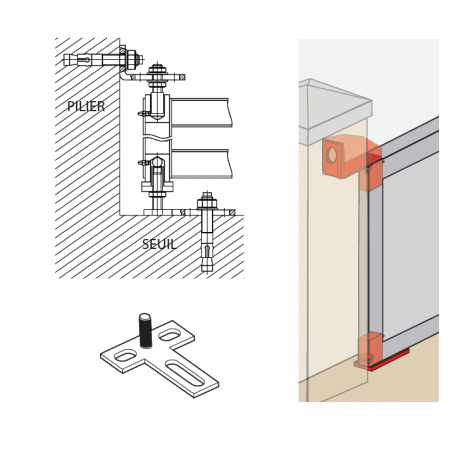 PILIER

SEUIL