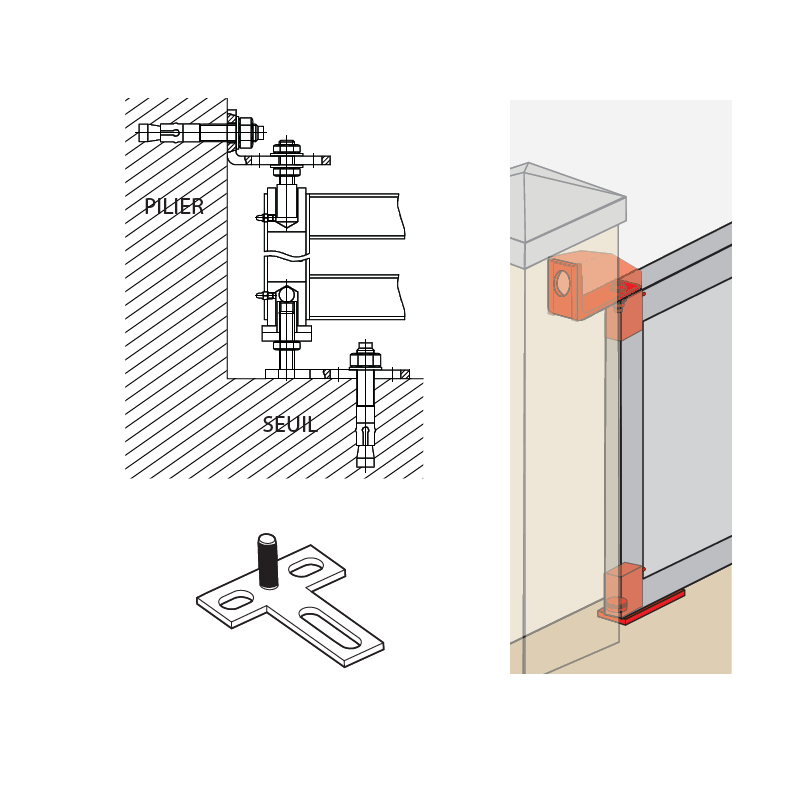 PILIER

SEUIL